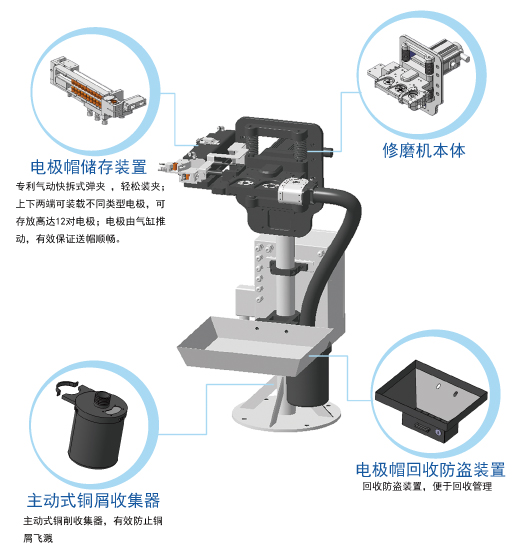 电极帽储存装置

专利气动快拆式弹夹 ，轻松装夹；上下两端可装载不同类型电极，可存放高达12对电极；电极由气缸推动，有效保证送帽顺畅。

修磨机本体

主动式铜屑收集器

主动式铜削收集器，有效防止铜屑飞溅

电极帽回收防盗装置

回收防盗装置，便于回收管理