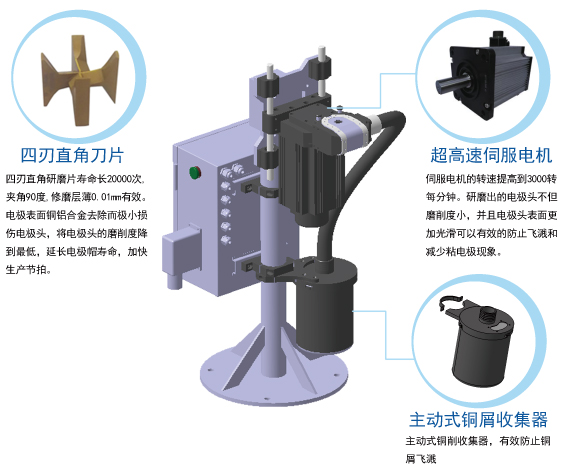 四刃直角刀片

四刃直角研磨片寿命长20000次，夹角90度，修磨层薄0.01mm有效。电极表面铜铝合金去除而极小损伤电极头，将电极头的磨削度降到最低，延长电极帽寿命，加快生产节拍。

超高速伺服电机

伺服电机的转速提高到3000转每分钟。研磨出的电极头不但磨削度小，并且电极头表面更加光滑可以有效的防止飞溅和减少粘电极现象。

主动式铜屑收集器

主动式铜削收集器，有效防止铜屑飞溅